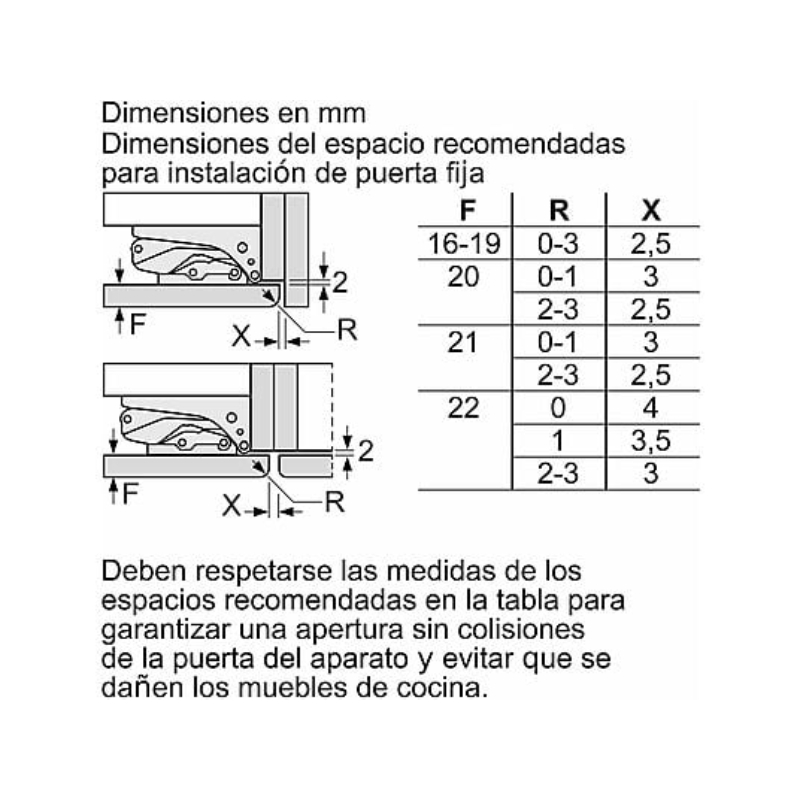 Dimensiones en mm
Dimensiones del espacio recomendadas para instalación de puerta fija

2
F
X
R

2
F
X
R

| F | R | X |
|---|---|---|
| 16-19 | 0-3 | 2,5 |
| 20 | 0-1 | 3 |
| | 2-3 | 2,5 |
| 21 | 0-1 | 3 |
| | 2-3 | 2,5 |
| 22 | 0 | 4 |
| | 1 | 3,5 |
| | 2-3 | 3 |

Deben respetarse las medidas de los espacios recomendadas en la tabla para garantizar una apertura sin colisiones de la puerta del aparato y evitar que se dañen los muebles de cocina.