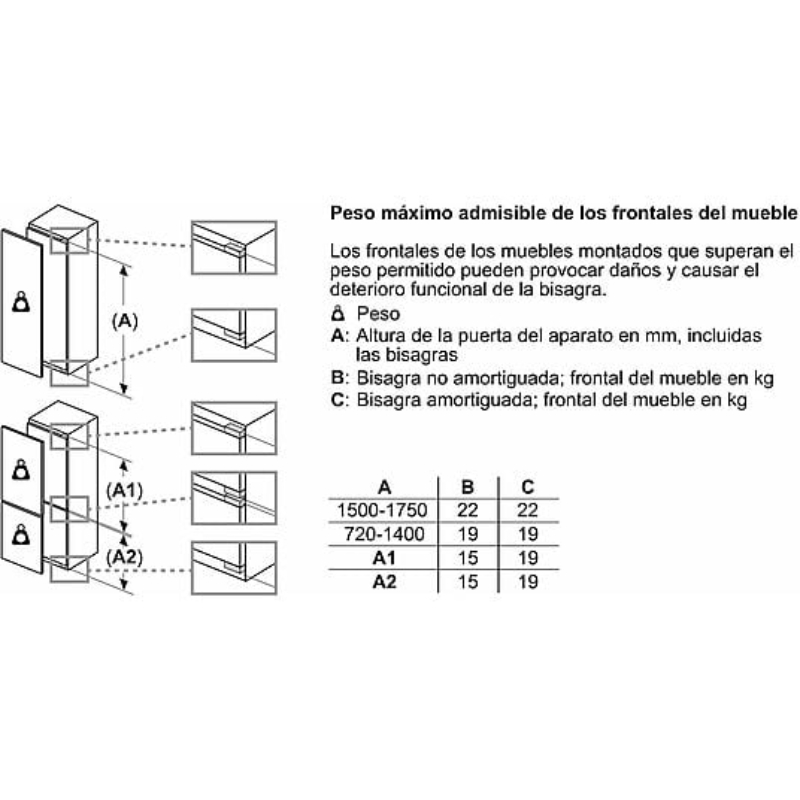 (A)

(A1)

(A2)

Peso máximo admisible de los frontales del mueble

Los frontales de los muebles montados que superan el peso permitido pueden provocar daños y causar el deterioro funcional de la bisagra.
Peso
A: Altura de la puerta del aparato en mm, incluidas las bisagras
B: Bisagra no amortiguada; frontal del mueble en kg
C: Bisagra amortiguada; frontal del mueble en kg

| A | B | C |
|---|---|---|
| 1500-1750 | 22 | 22 |
| 720-1400 | 19 | 19 |
| A1 | 15 | 19 |
| A2 | 15 | 19 |